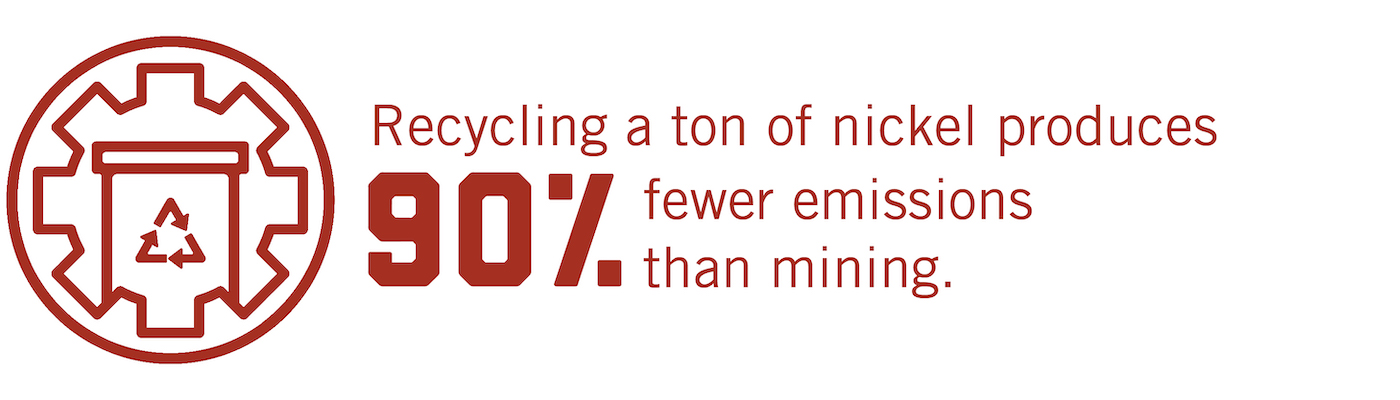 Recycling a ton of nickel produces

90% fewer emissions than mining.