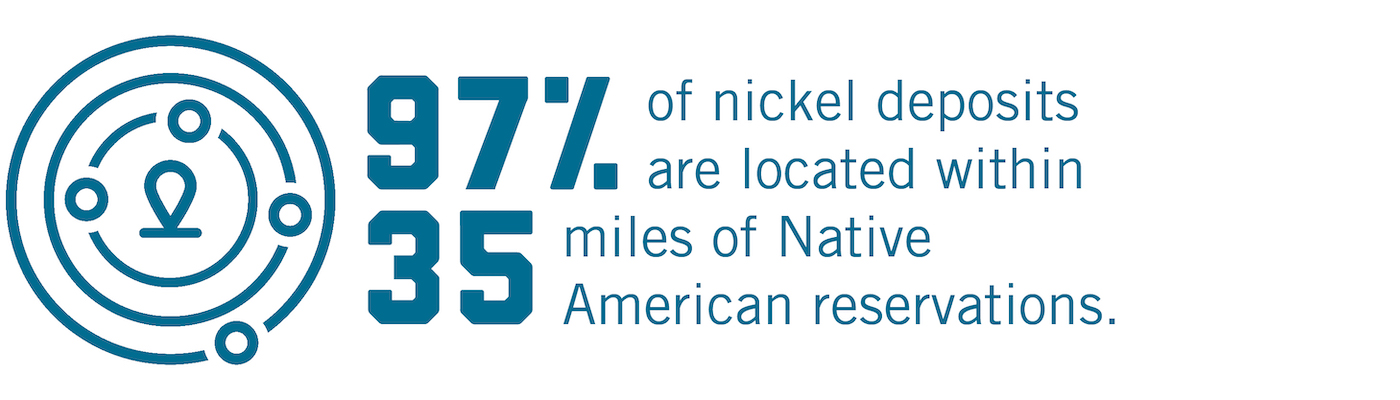 97% of nickel deposits are located within 35 miles of Native American reservations.