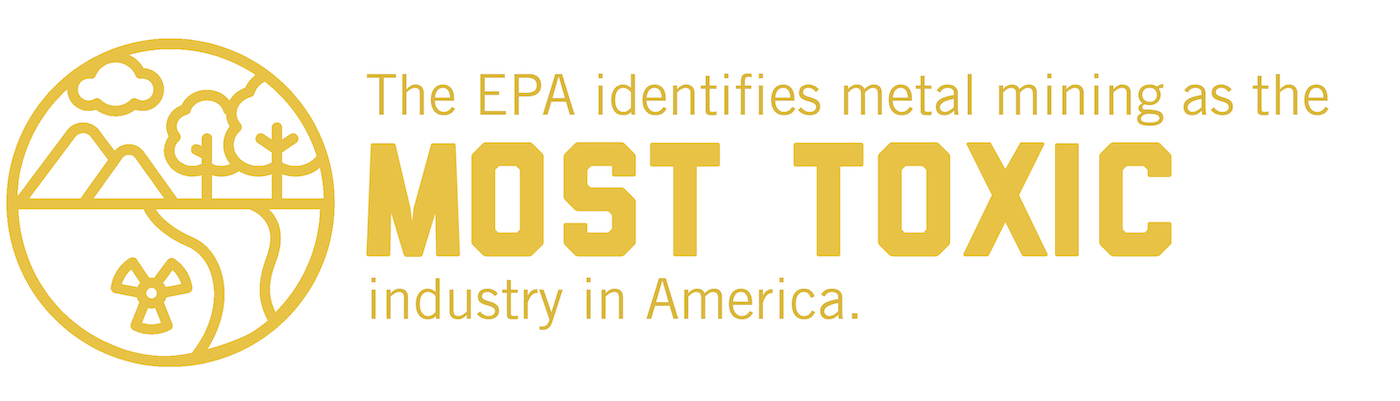 The EPA identifies metal mining as the
MOST TOXIC
industry in America.