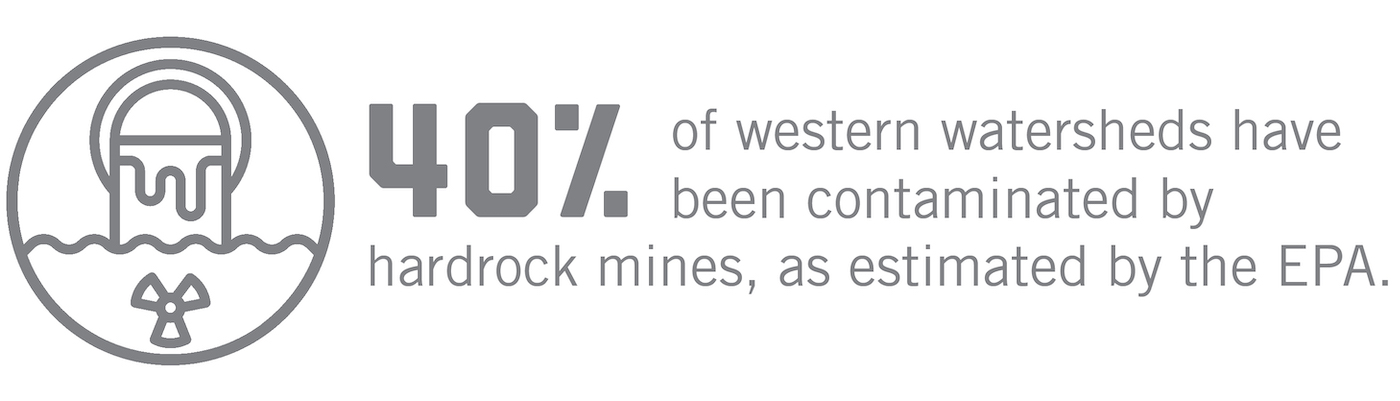 40% of western watersheds have been contaminated by hardrock mines, as estimated by the EPA.